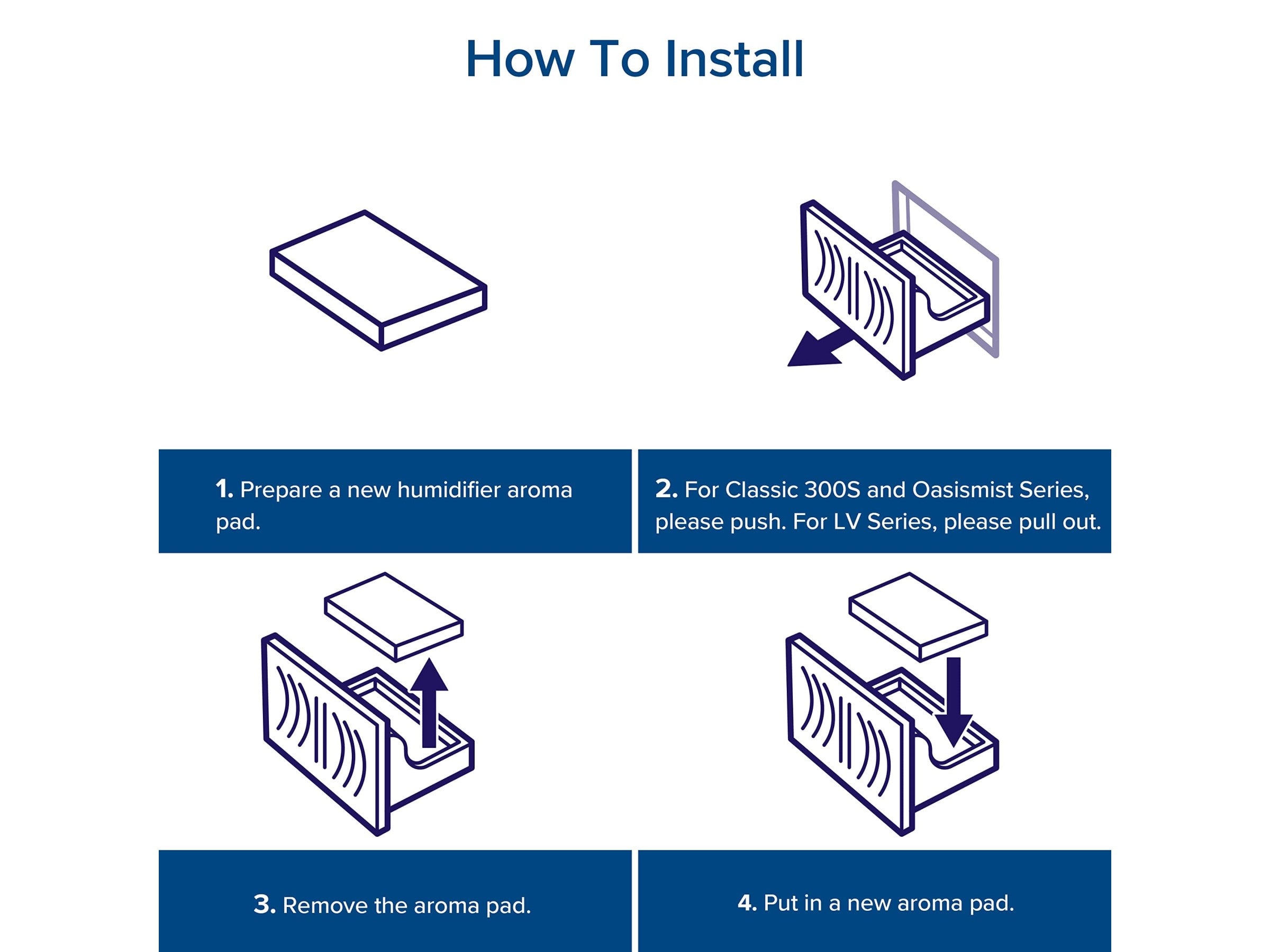 How To Install

1. Prepare a new humidifier aroma pad.

2. For Classic 300S and Oasismist Series, please push. For LV Series, please pull out.

3. Remove the aroma pad.

4. Put in a new aroma pad.