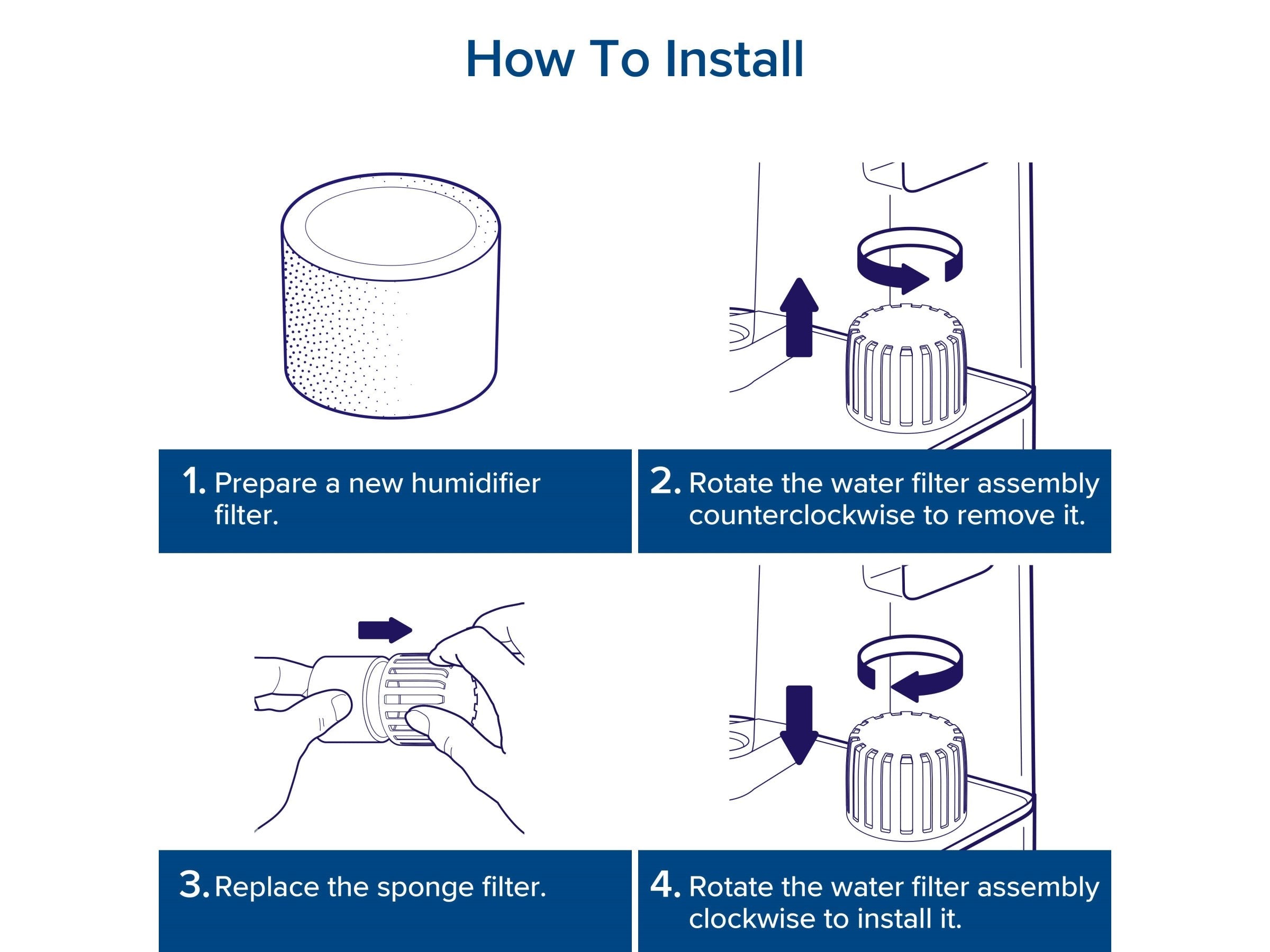 How To Install

1. Prepare a new humidifier filter.

2. Rotate the water filter assembly counterclockwise to remove it.

3. Replace the sponge filter.

4. Rotate the water filter assembly clockwise to install it.